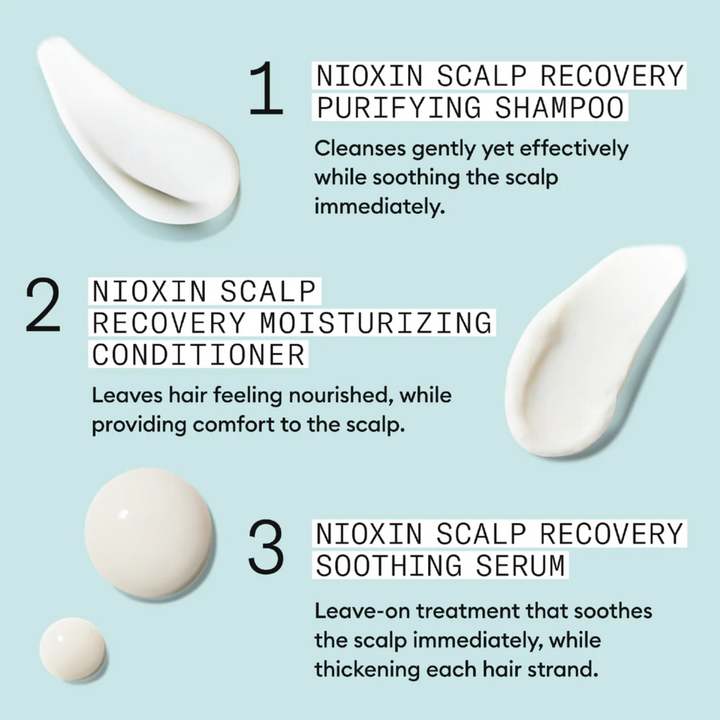 1 NIOXIN SCALP RECOVERY PURIFYING SHAMPOO

Cleanses gently yet effectively while soothing the scalp immediately.

2 NIOXIN SCALP RECOVERY MOISTURIZING CONDITIONER

Leaves hair feeling nourished, while providing comfort to the scalp.

3 NIOXIN SCALP RECOVERY SOOTHING SERUM

Leave-on treatment that soothes the scalp immediately, while thickening each hair strand.